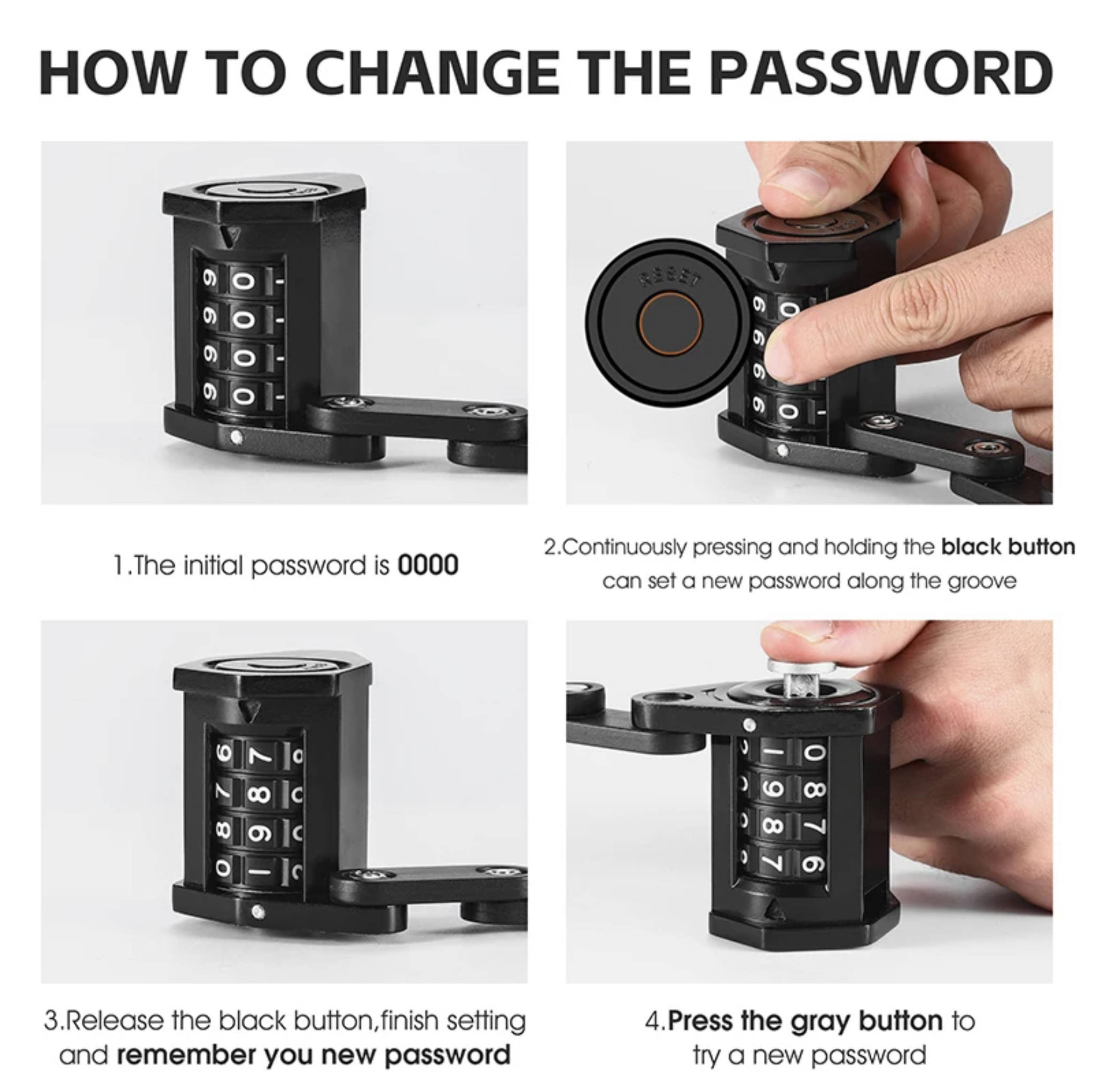 HOW TO CHANGE THE PASSWORD

RESET

1.The initial password is 0000

2.Continuously pressing and holding the black button can set a new password along the groove

3.Release the black button,finish setting and remember you new password

4.Press the gray button to try a new password