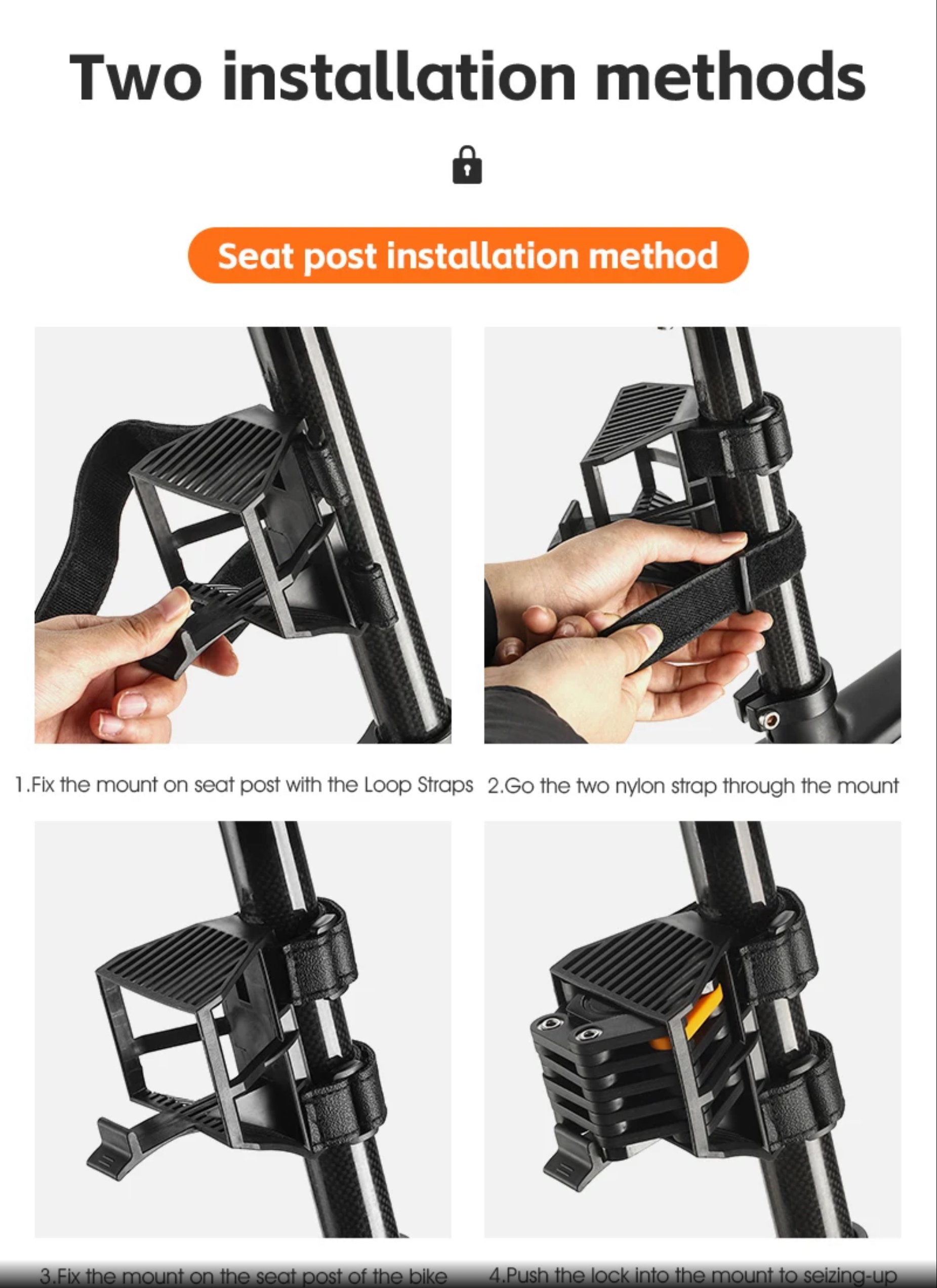 Two installation methods

Seat post installation method

1.Fix the mount on seat post with the Loop Straps

2.Go the two nylon strap through the mount

3.Fix the mount on the seat post of the bike

4.Push the lock into the mount to seizing-up