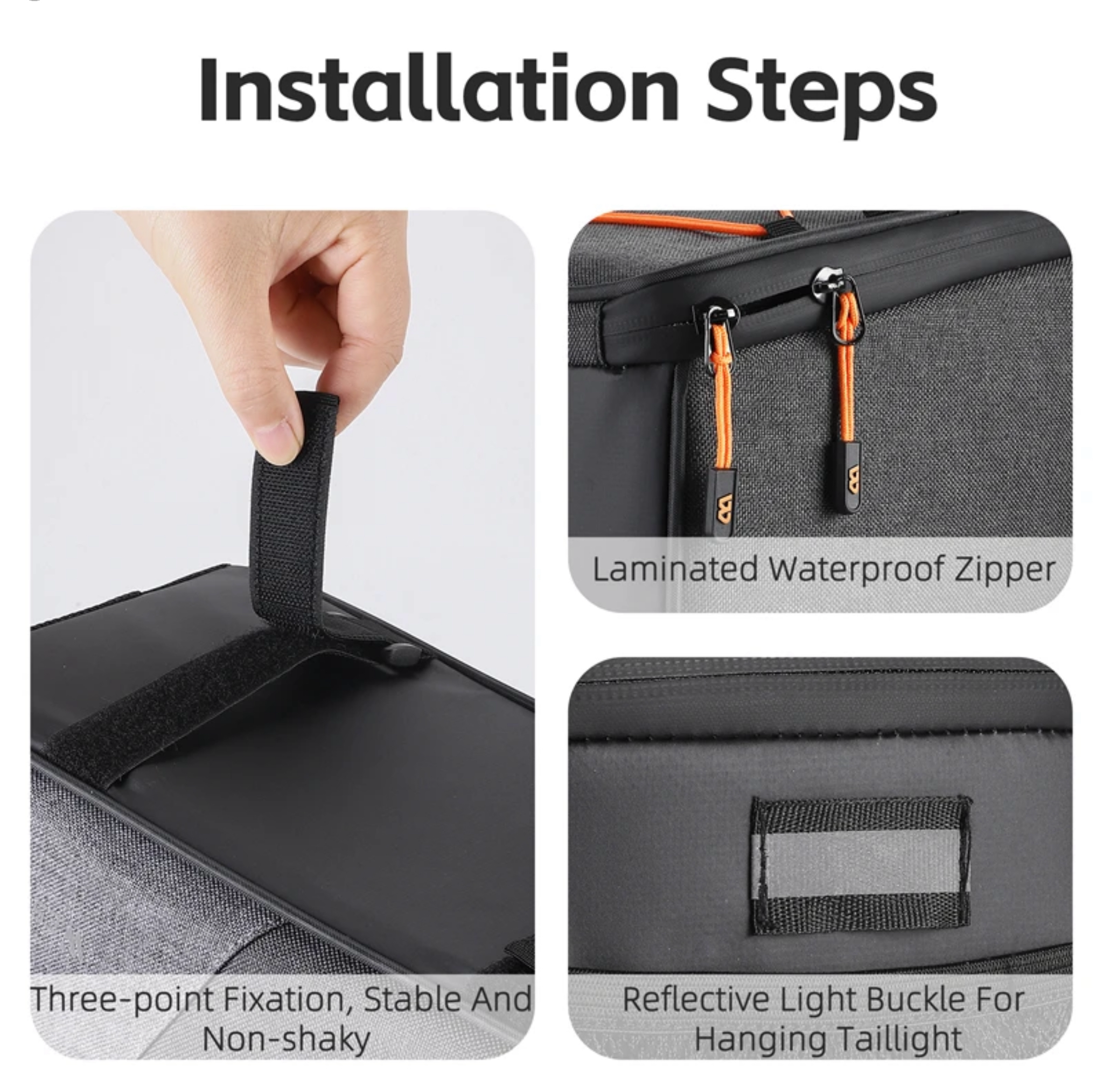 Installation Steps

Three-point Fixation, Stable And Non-shaky

Laminated Waterproof Zipper

Reflective Light Buckle For Hanging Taillight